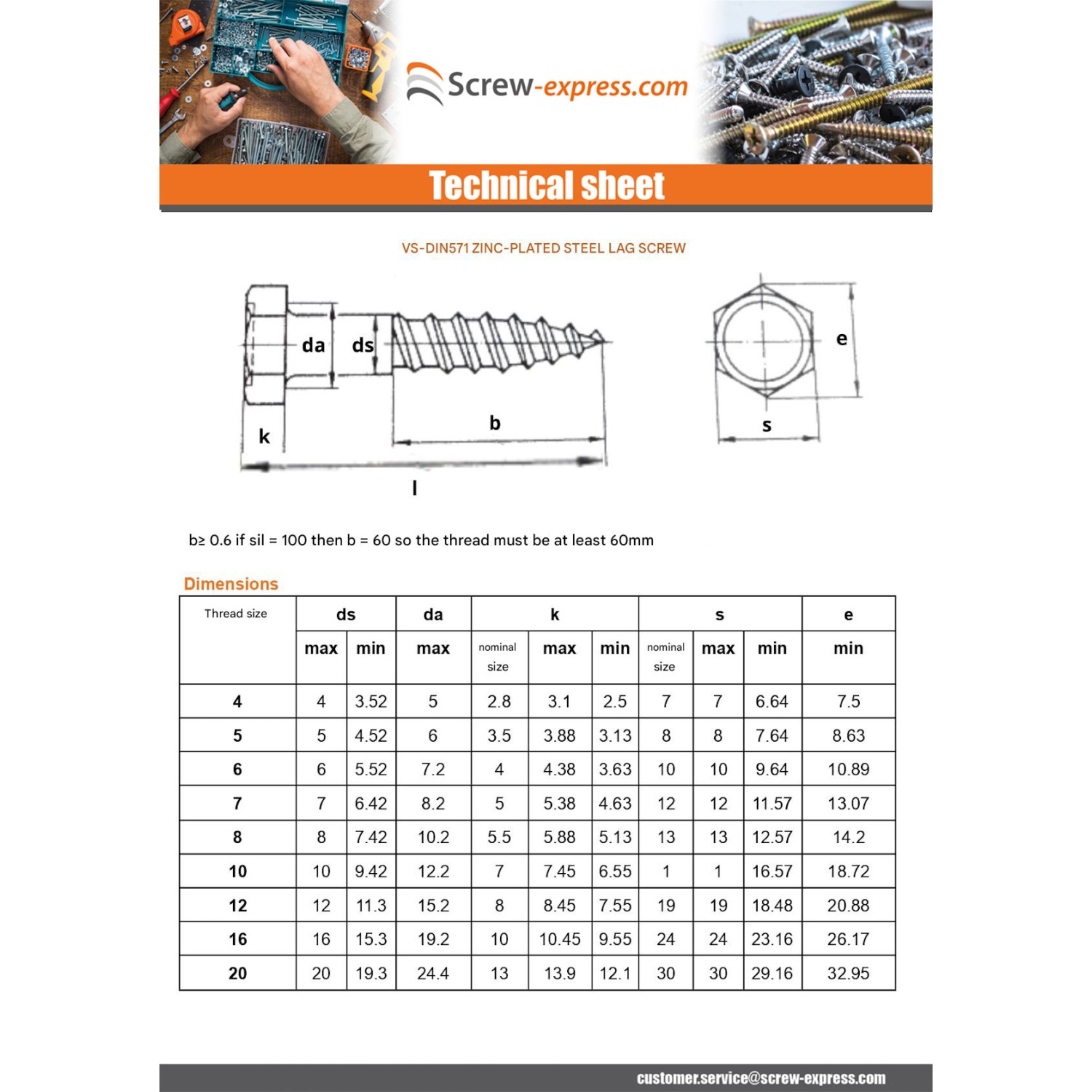 Screw-express.com

Technical sheet

VS-DIN571 ZINC-PLATED STEEL LAG SCREW

da ds k b l e s

b≥ 0.6 if sil = 100 then b = 60 so the thread must be at least 60mm

Dimensions

| Thread size | ds | | da | k | | | s | | | e |
|---|---|---|---|---|---|---|---|---|---|---|
| | max | min | max | nominal size | max | min | nominal size | max | min | min |
| 4 | 4 | 3.52 | 5 | 2.8 | 3.1 | 2.5 | 7 | 7 | 6.64 | 7.5 |
| 5 | 5 | 4.52 | 6 | 3.5 | 3.88 | 3.13 | 8 | 8 | 7.64 | 8.63 |
| 6 | 6 | 5.52 | 7.2 | 4 | 4.38 | 3.63 | 10 | 10 | 9.64 | 10.89 |
| 7 | 7 | 6.42 | 8.2 | 5 | 5.38 | 4.63 | 12 | 12 | 11.57 | 13.07 |
| 8 | 8 | 7.42 | 10.2 | 5.5 | 5.88 | 5.13 | 13 | 13 | 12.57 | 14.2 |
| 10 | 10 | 9.42 | 12.2 | 7 | 7.45 | 6.55 | 1 | 1 | 16.57 | 18.72 |
| 12 | 12 | 11.3 | 15.2 | 8 | 8.45 | 7.55 | 19 | 19 | 18.48 | 20.88 |
| 16 | 16 | 15.3 | 19.2 | 10 | 10.45 | 9.55 | 24 | 24 | 23.16 | 26.17 |
| 20 | 20 | 19.3 | 24.4 | 13 | 13.9 | 12.1 | 30 | 30 | 29.16 | 32.95 |

customer.service@screw-express.com