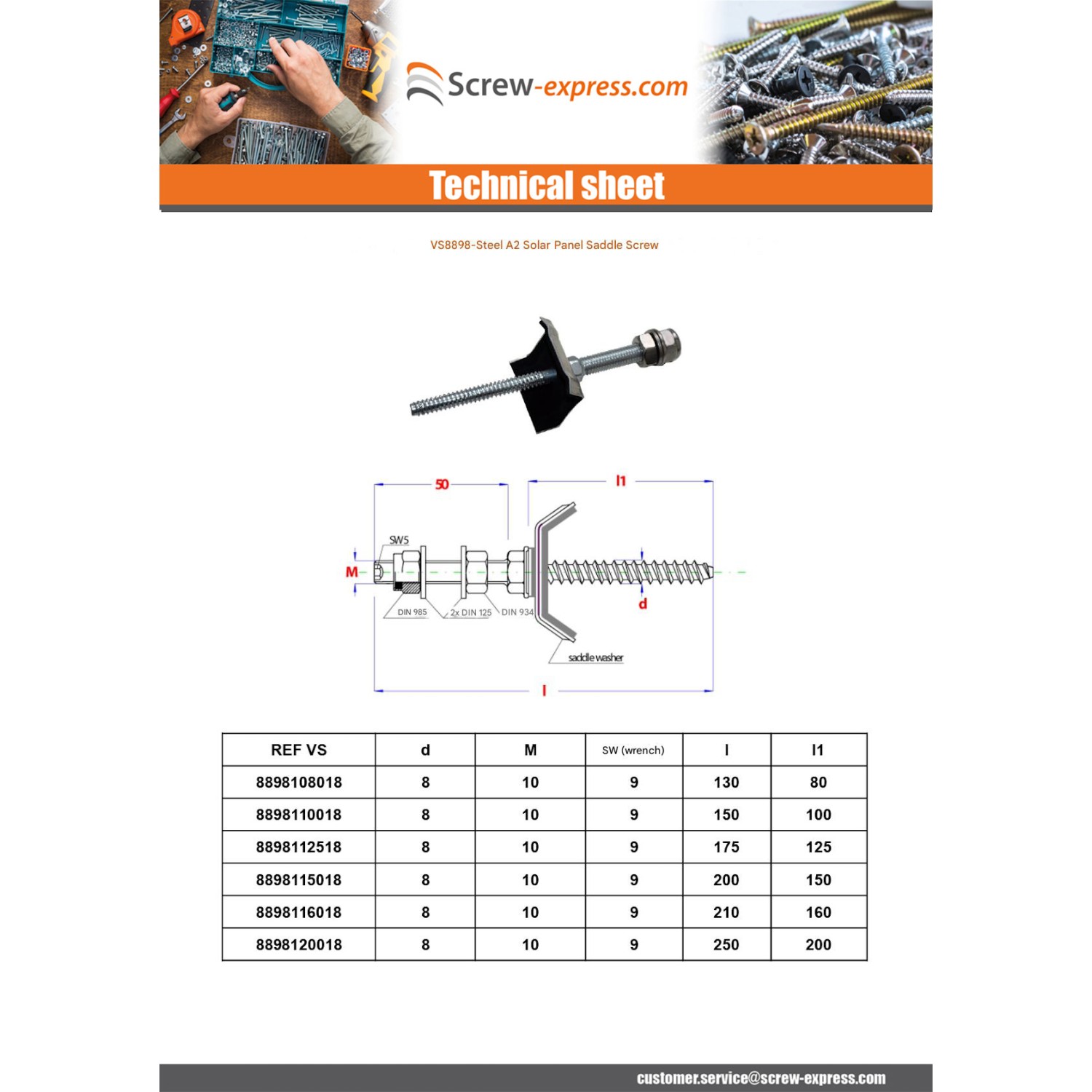 Screw-express.com

Technical sheet

VS8898-Steel A2 Solar Panel Saddle Screw

50

l1

SW5

M

DIN 985

2x DIN 125

DIN 934

d

saddle washer

l

| REF VS | d | M | SW (wrench) | l | l1 |
|---|---|---|---|---|---|
| 8898108018 | 8 | 10 | 9 | 130 | 80 |
| 8898110018 | 8 | 10 | 9 | 150 | 100 |
| 8898112518 | 8 | 10 | 9 | 175 | 125 |
| 8898115018 | 8 | 10 | 9 | 200 | 150 |
| 8898116018 | 8 | 10 | 9 | 210 | 160 |
| 8898120018 | 8 | 10 | 9 | 250 | 200 |

customer.service@screw-express.com