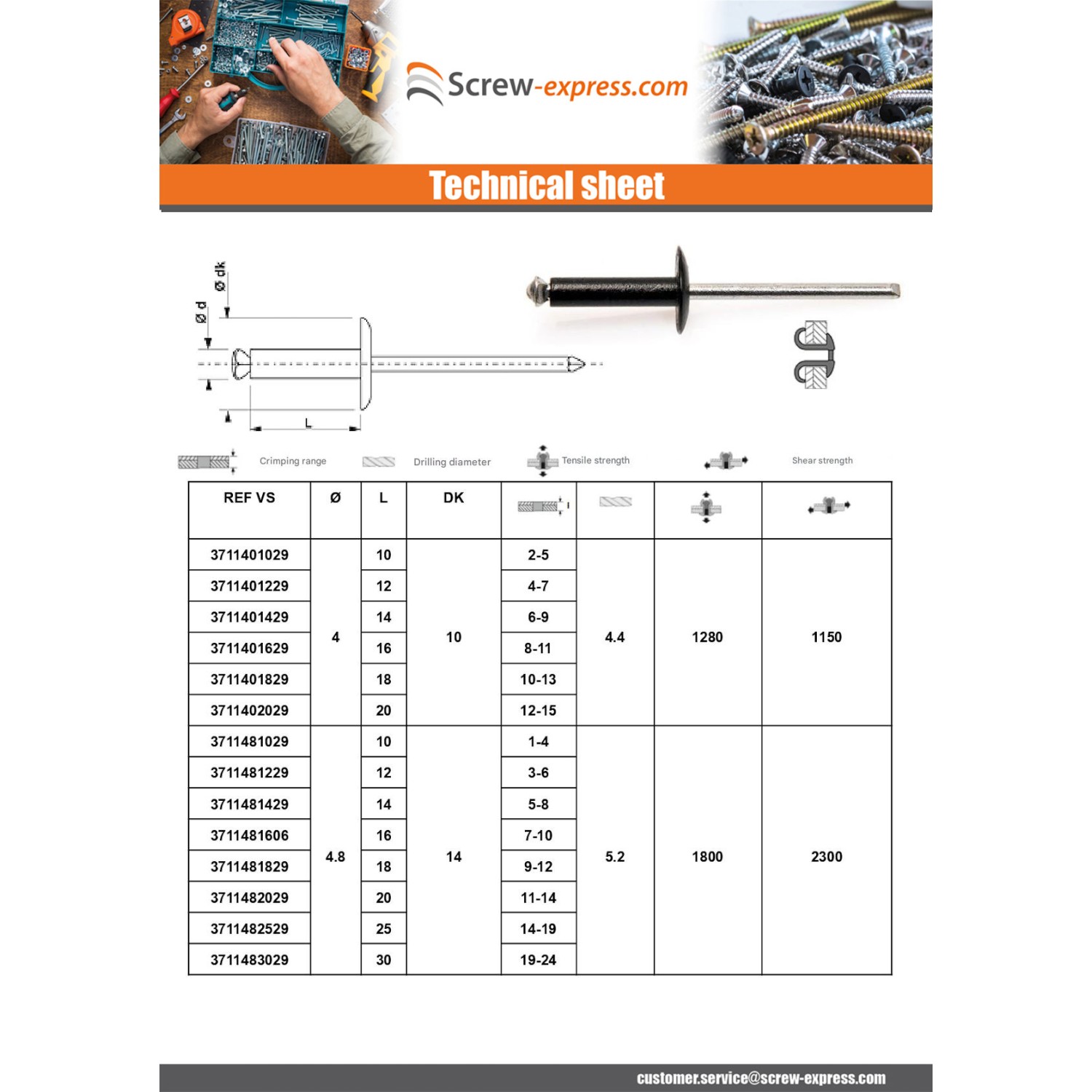 Screw-express.com

Technical sheet

Ø dk
Ø d
L

Crimping range Drilling diameter Tensile strength Shear strength

| REF VS | Ø | L | DK | | | | |
|---|---|---|---|---|---|---|---|
| 3711401029 | 4 | 10 | 10 | 2-5 | 4.4 | 1280 | 1150 |
| 3711401229 | | 12 | | 4-7 | | | |
| 3711401429 | | 14 | | 6-9 | | | |
| 3711401629 | | 16 | | 8-11 | | | |
| 3711401829 | | 18 | | 10-13 | | | |
| 3711402029 | | 20 | | 12-15 | | | |
| 3711481029 | 4.8 | 10 | 14 | 1-4 | 5.2 | 1800 | 2300 |
| 3711481229 | | 12 | | 3-6 | | | |
| 3711481429 | | 14 | | 5-8 | | | |
| 3711481606 | | 16 | | 7-10 | | | |
| 3711481829 | | 18 | | 9-12 | | | |
| 3711482029 | | 20 | | 11-14 | | | |
| 3711482529 | | 25 | | 14-19 | | | |
| 3711483029 | | 30 | | 19-24 | | | |

customer.service@screw-express.com