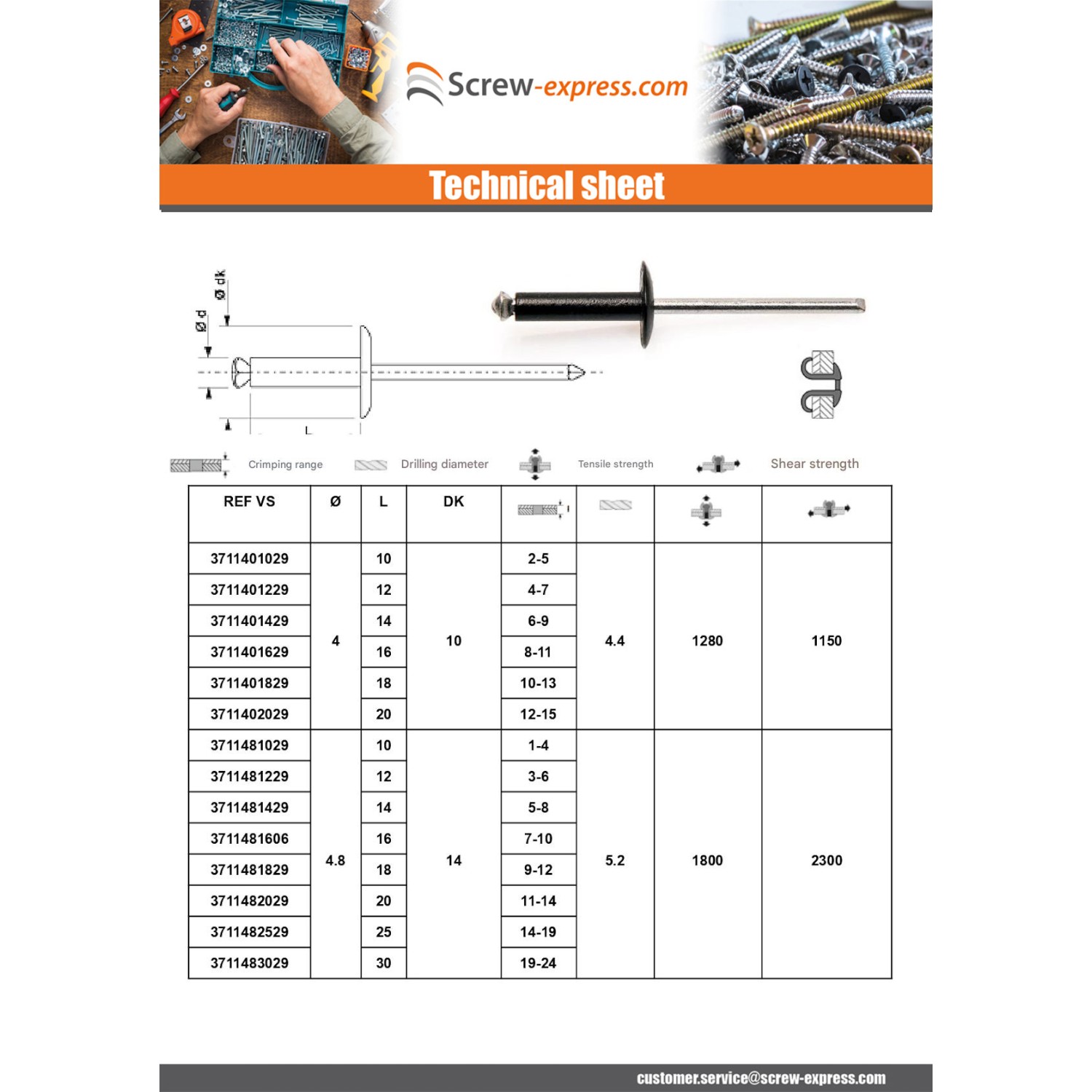 Screw-express.com

Technical sheet

Ø dk
Ø d
L

Crimping range
Drilling diameter
Tensile strength
Shear strength

| REF VS | Ø | L | DK | | | | |
|---|---|---|---|---|---|---|---|
| 3711401029 | 4 | 10 | 10 | 2-5 | 4.4 | 1280 | 1150 |
| 3711401229 | | 12 | | 4-7 | | | |
| 3711401429 | | 14 | | 6-9 | | | |
| 3711401629 | | 16 | | 8-11 | | | |
| 3711401829 | | 18 | | 10-13 | | | |
| 3711402029 | | 20 | | 12-15 | | | |
| 3711481029 | 4.8 | 10 | 14 | 1-4 | 5.2 | 1800 | 2300 |
| 3711481229 | | 12 | | 3-6 | | | |
| 3711481429 | | 14 | | 5-8 | | | |
| 3711481606 | | 16 | | 7-10 | | | |
| 3711481829 | | 18 | | 9-12 | | | |
| 3711482029 | | 20 | | 11-14 | | | |
| 3711482529 | | 25 | | 14-19 | | | |
| 3711483029 | | 30 | | 19-24 | | | |

customer.service@screw-express.com