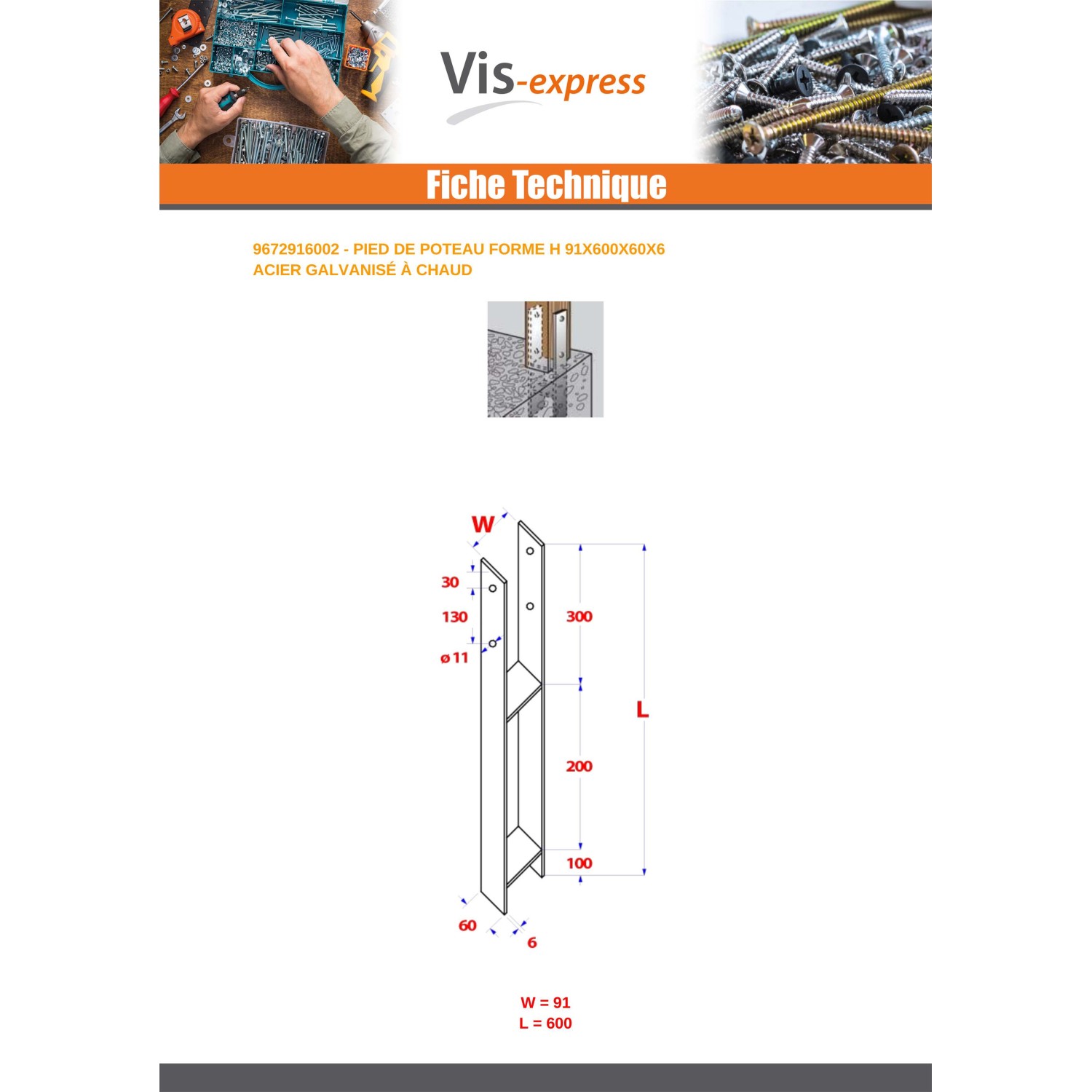 Vis-express

Fiche Technique

9672916002 - PIED DE POTEAU FORME H 91X600X60X6
ACIER GALVANISÉ À CHAUD

W

30

130

ø 11

300

L

200

100

60

6

W = 91
L = 600