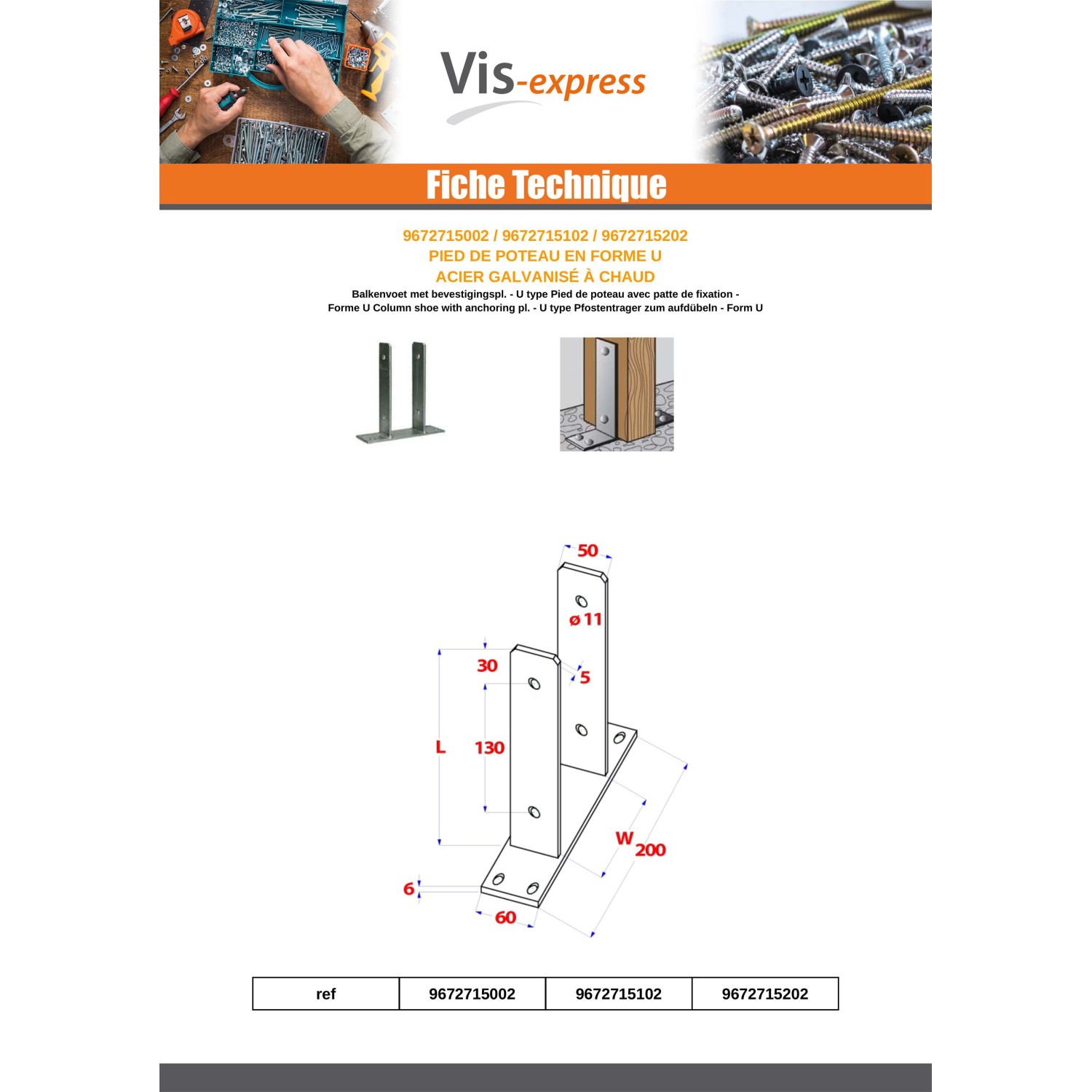 Vis-express

Fiche Technique

9672715002 / 9672715102 / 9672715202
PIED DE POTEAU EN FORME U
ACIER GALVANISÉ À CHAUD
Balkenvoet met bevestigingspl. - U type Pied de poteau avec patte de fixation - Forme U Column shoe with anchoring pl. - U type Pfostentrager zum aufdübeln - Form U

50
ø 11
30
5
L
130
W
200
6
60

| ref | 9672715002 | 9672715102 | 9672715202 |
|---|---|---|---|