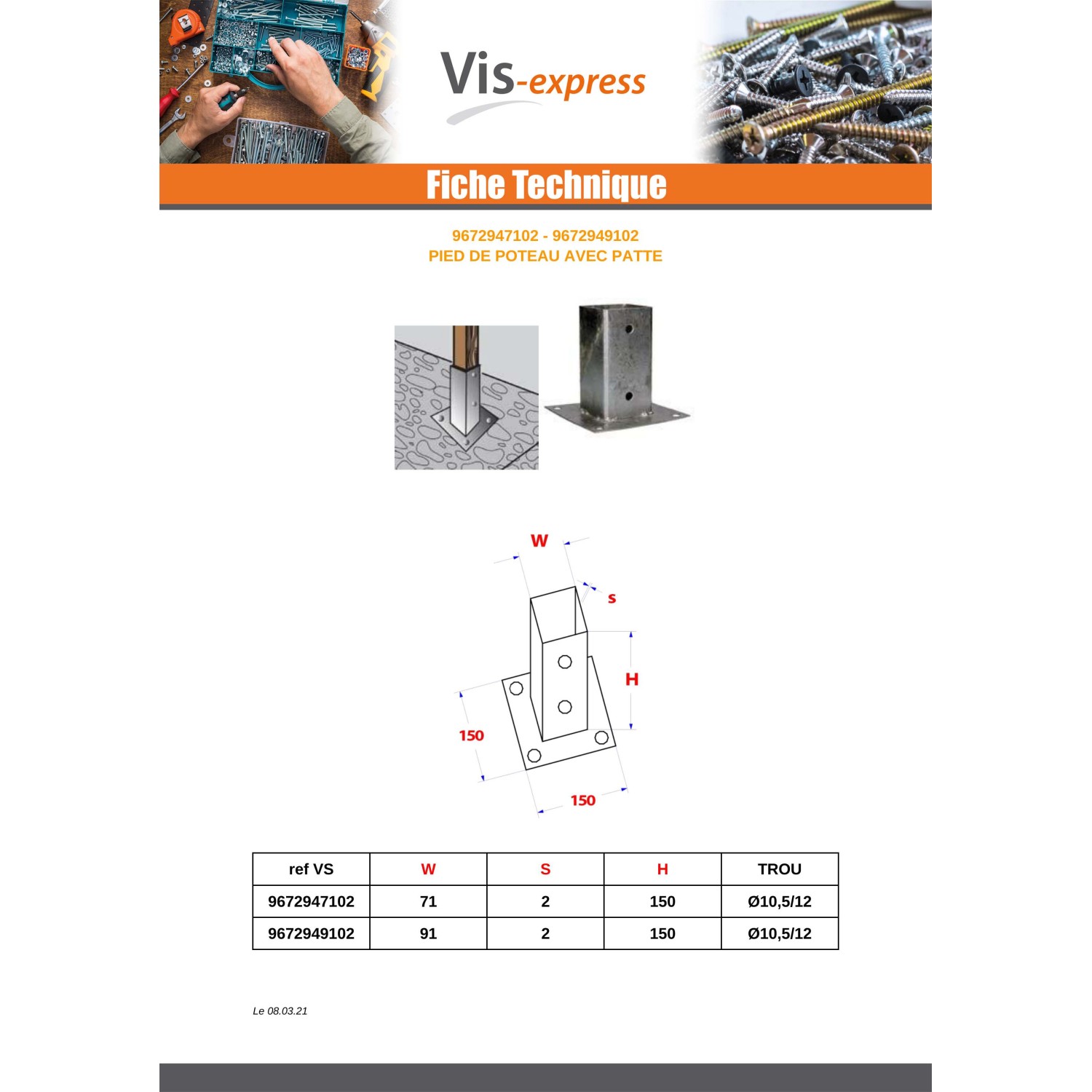 Vis-express

Fiche Technique

9672947102 - 9672949102
PIED DE POTEAU AVEC PATTE

W
s
H
150
150

| ref VS | W | S | H | TROU |
|---|---|---|---|---|
| 9672947102 | 71 | 2 | 150 | Ø10,5/12 |
| 9672949102 | 91 | 2 | 150 | Ø10,5/12 |

Le 08.03.21