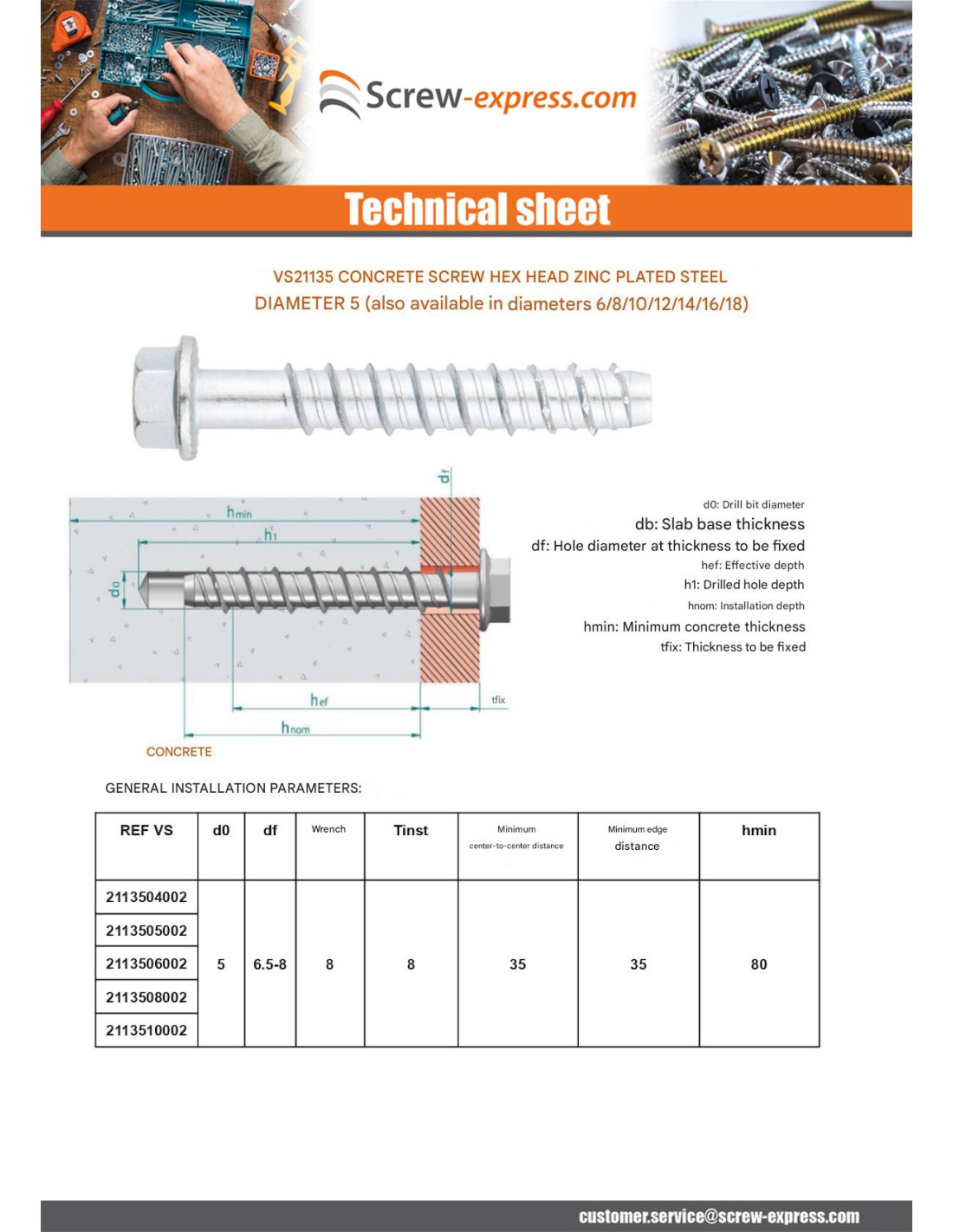 Screw-express.com

Technical sheet

VS21135 CONCRETE SCREW HEX HEAD ZINC PLATED STEEL
DIAMETER 5 (also available in diameters 6/8/10/12/14/16/18)

df
hmin
h1
do
hef
hnom
tfix

CONCRETE

d0: Drill bit diameter
db: Slab base thickness
df: Hole diameter at thickness to be fixed
hef: Effective depth
h1: Drilled hole depth
hnom: Installation depth
hmin: Minimum concrete thickness
tfix: Thickness to be fixed

GENERAL INSTALLATION PARAMETERS:

| REF VS | d0 | df | Wrench | Tinst | Minimum center-to-center distance | Minimum edge distance | hmin |
|---|---|---|---|---|---|---|---|
| 2113504002 | 5 | 6.5-8 | 8 | 8 | 35 | 35 | 80 |
| 2113505002 | | | | | | | |
| 2113506002 | | | | | | | |
| 2113508002 | | | | | | | |
| 2113510002 | | | | | | | |

customer.service@screw-express.com