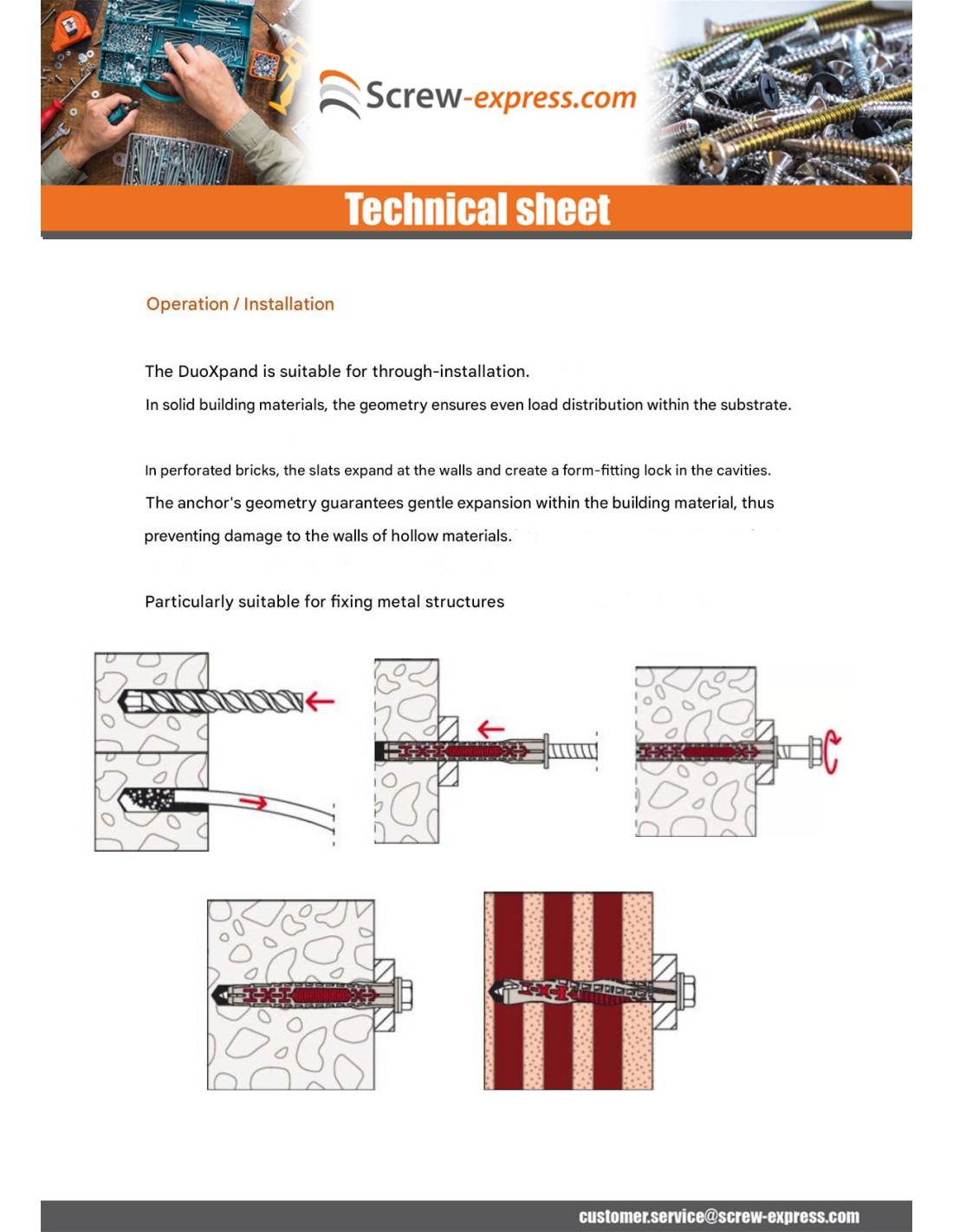 Screw-express.com

Technical sheet

Operation / Installation

The DuoXpand is suitable for through-installation.

In solid building materials, the geometry ensures even load distribution within the substrate.

In perforated bricks, the slats expand at the walls and create a form-fitting lock in the cavities.

The anchor's geometry guarantees gentle expansion within the building material, thus preventing damage to the walls of hollow materials.

Particularly suitable for fixing metal structures

customer.service@screw-express.com