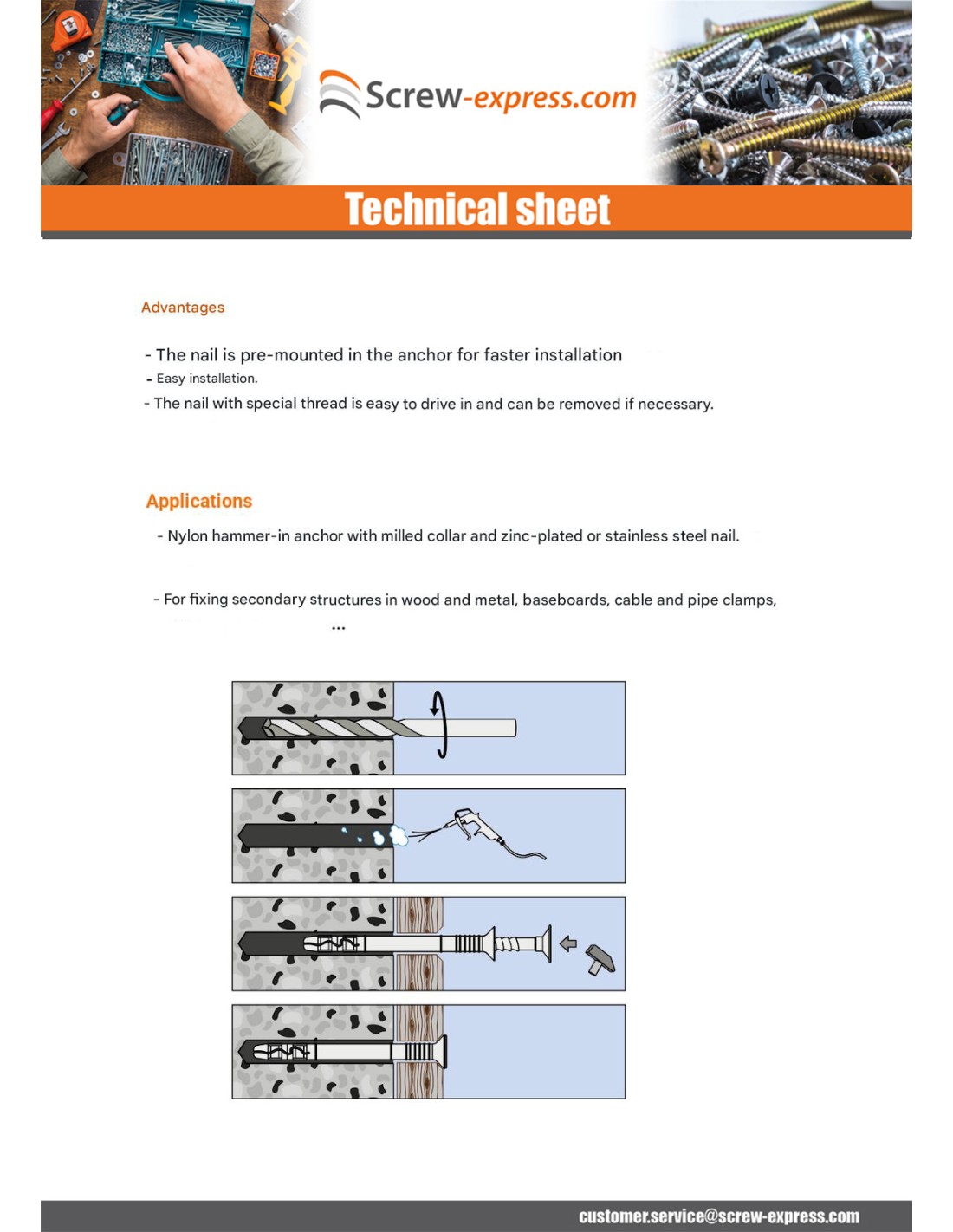 Screw-express.com

Technical sheet

Advantages

- The nail is pre-mounted in the anchor for faster installation
- Easy installation.
- The nail with special thread is easy to drive in and can be removed if necessary.

Applications

- Nylon hammer-in anchor with milled collar and zinc-plated or stainless steel nail.

- For fixing secondary structures in wood and metal, baseboards, cable and pipe clamps, ...

customer.service@screw-express.com