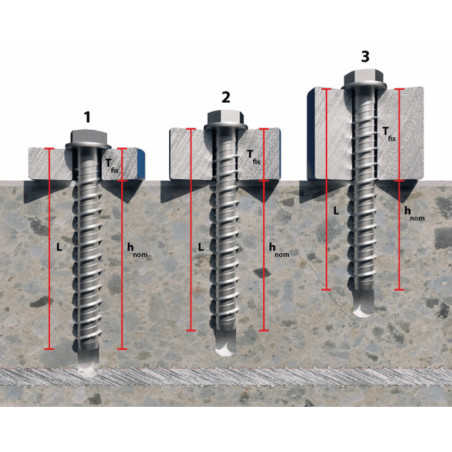 1
$T_{fix}$
L
$h_{nom}$

2
$T_{fix}$
L
$h_{nom}$

3
$T_{fix}$
L
$h_{nom}$