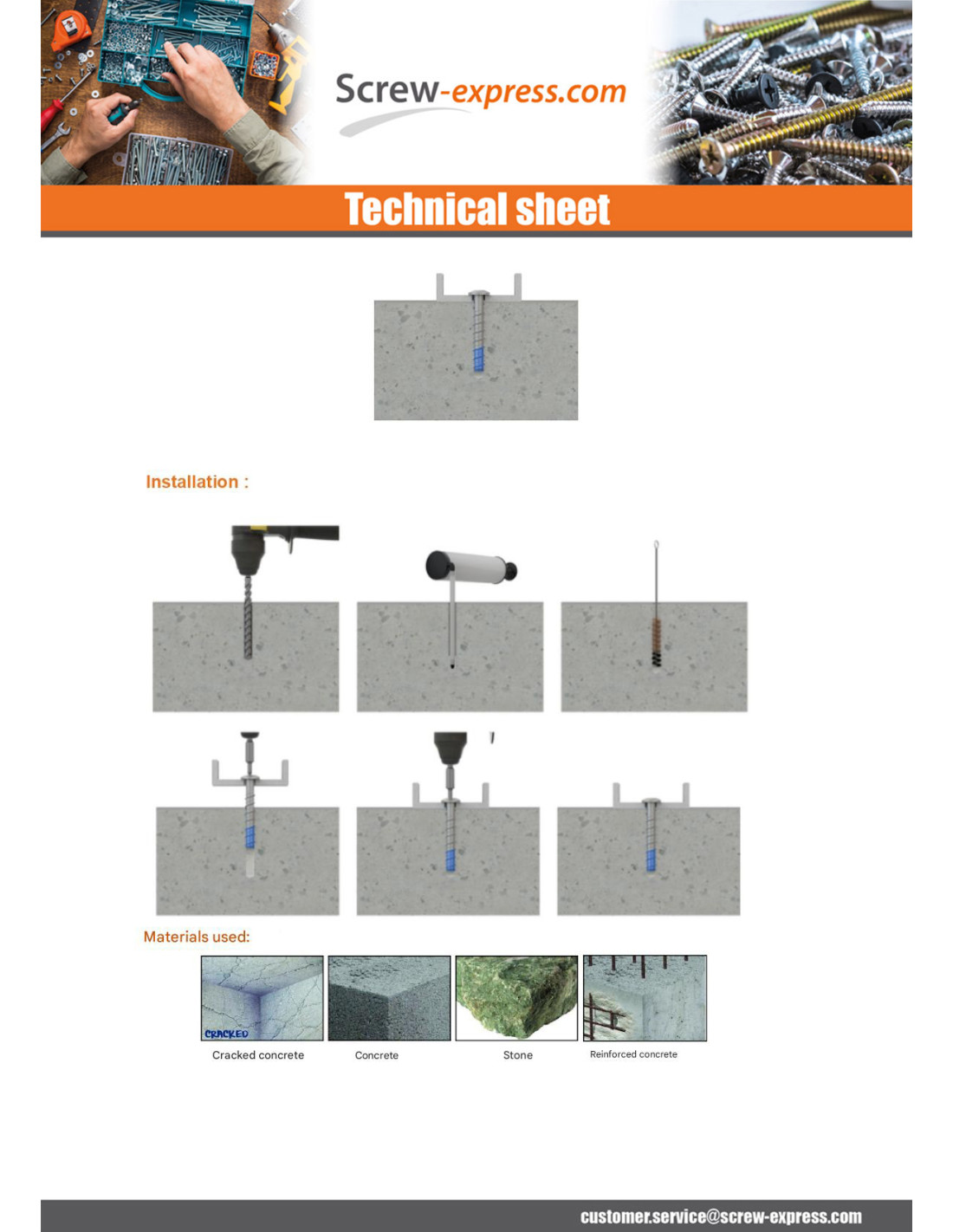 Screw-express.com

Technical sheet

Installation :

Materials used:

CRACKED

Cracked concrete

Concrete

Stone

Reinforced concrete

customer.service@screw-express.com