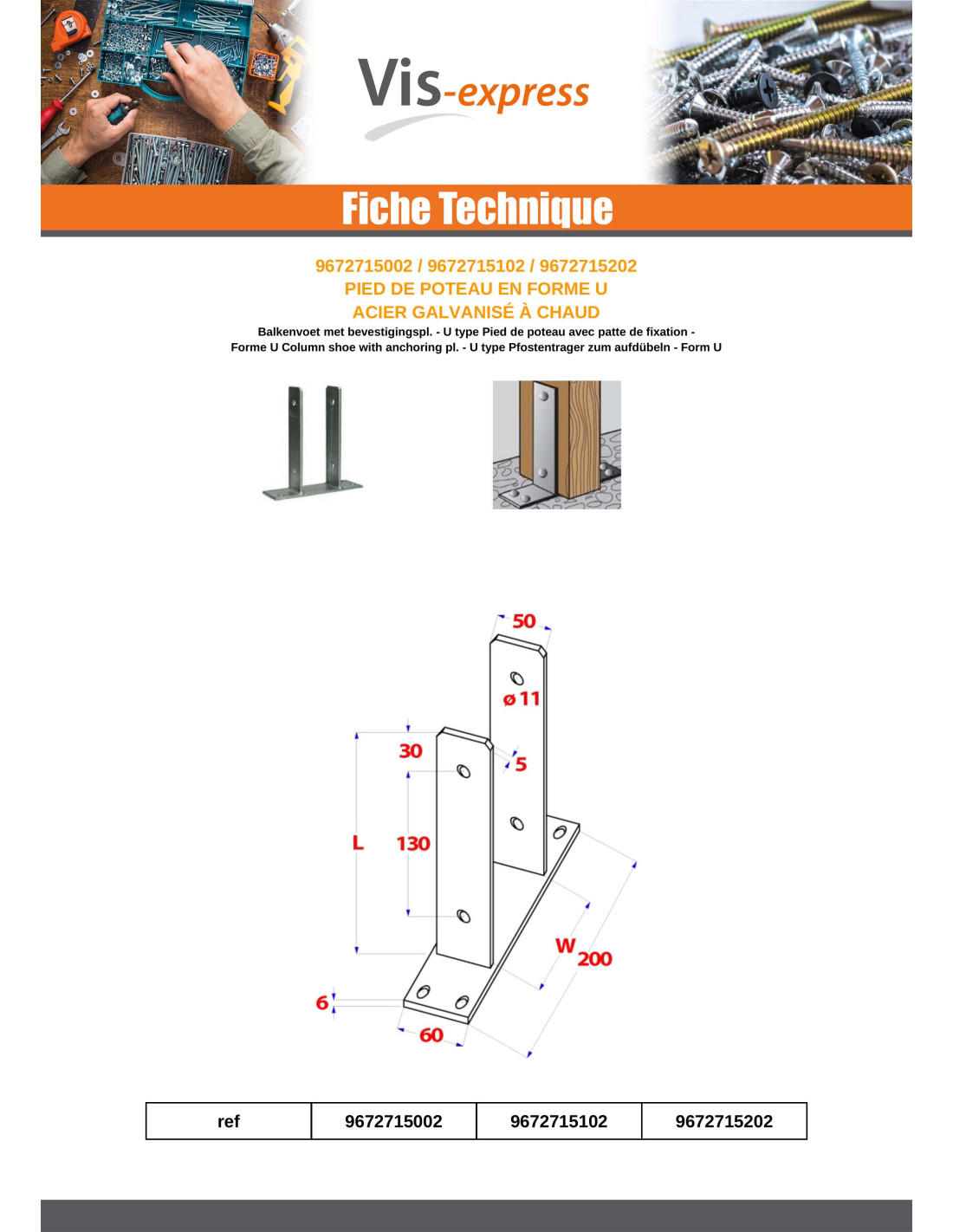 Vis-express

Fiche Technique

9672715002 / 9672715102 / 9672715202
PIED DE POTEAU EN FORME U
ACIER GALVANISÉ À CHAUD
Balkenvoet met bevestigingspl. - U type Pied de poteau avec patte de fixation - Forme U Column shoe with anchoring pl. - U type Pfostentrager zum aufdübeln - Form U

50
ø 11
30
5
L
130
W
200
6
60

| ref | 9672715002 | 9672715102 | 9672715202 |
|---|---|---|---|