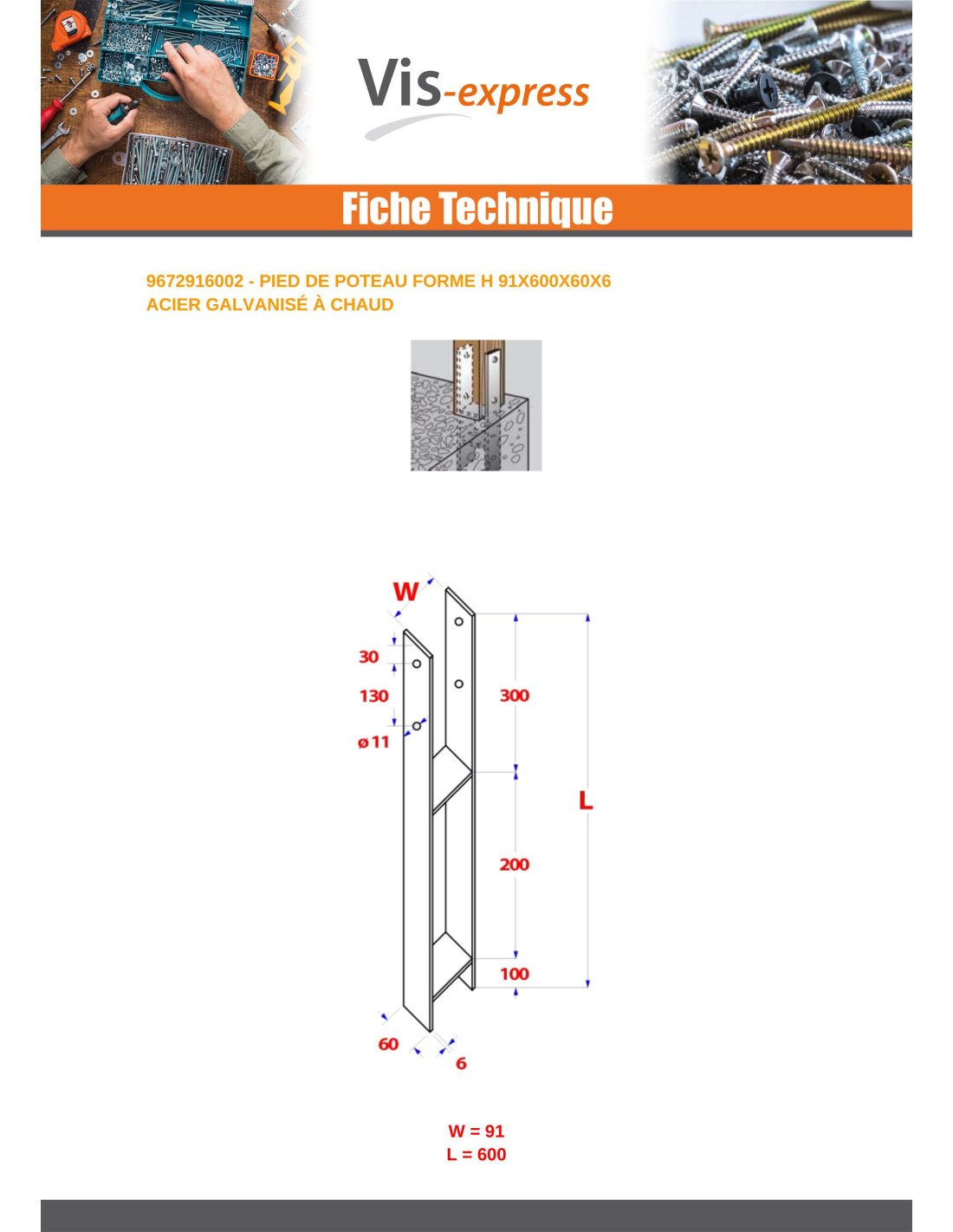 Vis-express

Fiche Technique

9672916002 - PIED DE POTEAU FORME H 91X600X60X6
ACIER GALVANISÉ À CHAUD

W
30
130
ø 11
300
L
200
100
60
6

W = 91
L = 600