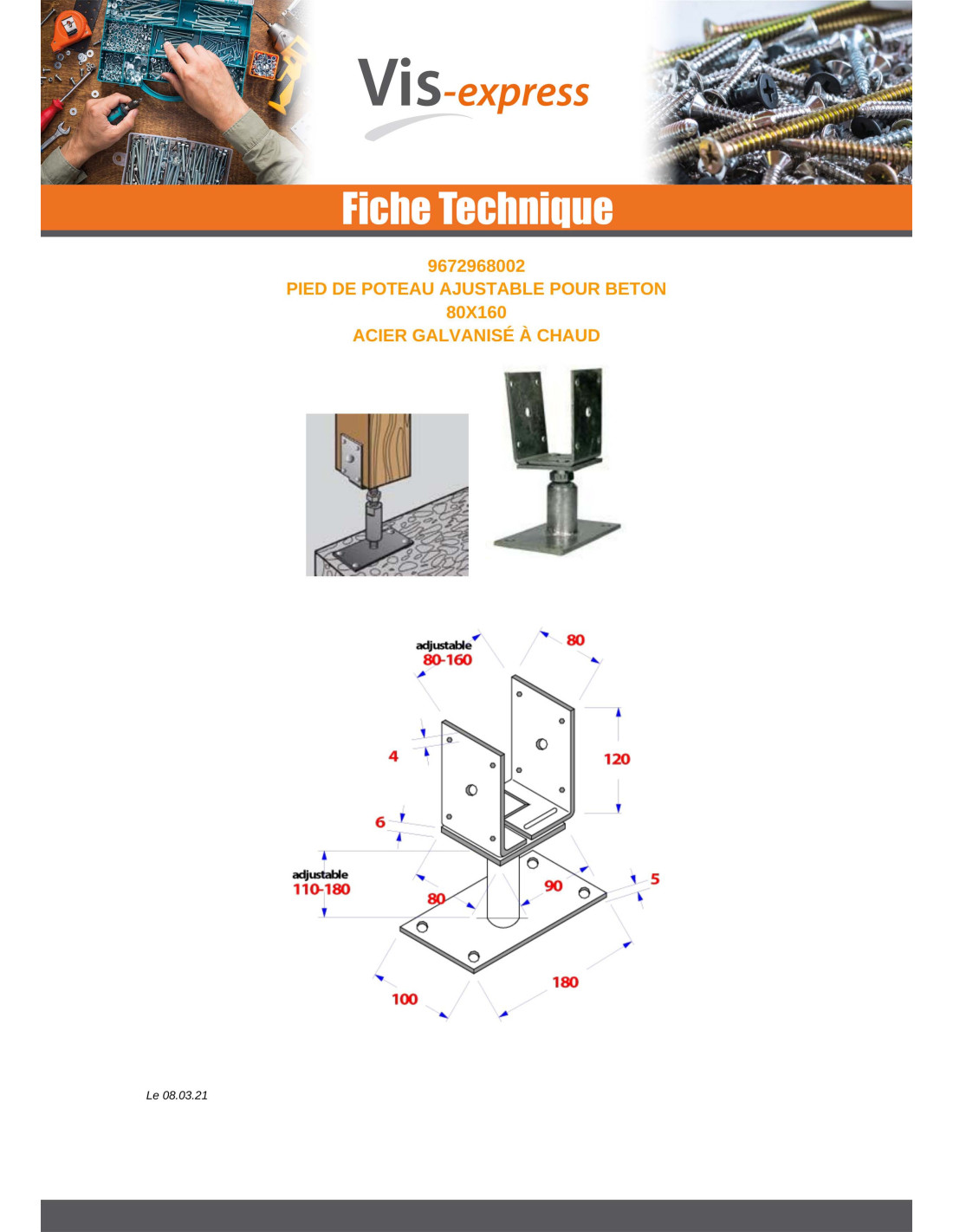 Vis-express

Fiche Technique

9672968002
PIED DE POTEAU AJUSTABLE POUR BETON
80X160
ACIER GALVANISÉ À CHAUD

adjustable
80-160
80
4
120
6
adjustable
110-180
80
90
5
100
180

Le 08.03.21