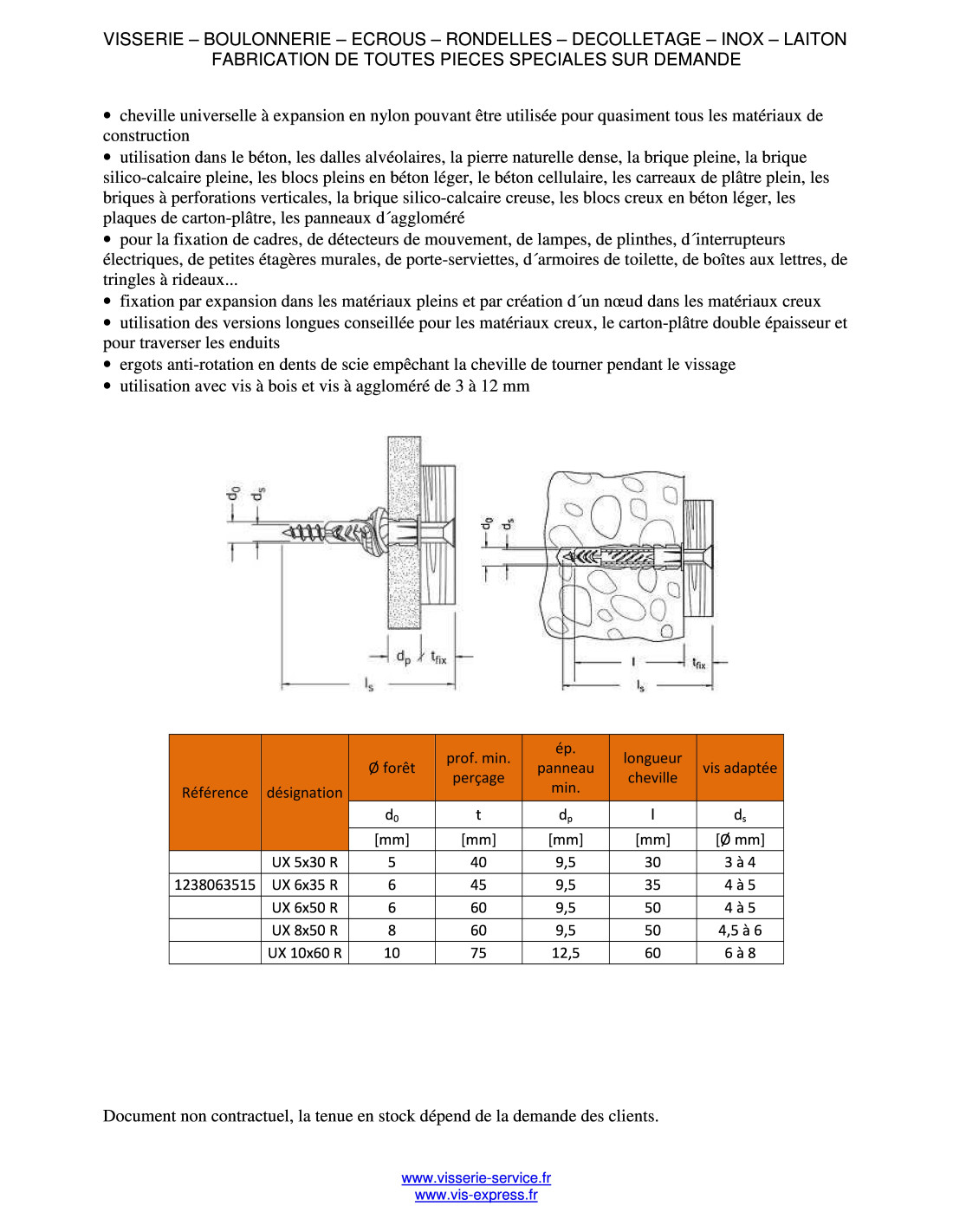 VISSERIE – BOULONNERIE – ECROUS – RONDELLES – DECOLLETAGE – INOX – LAITON
FABRICATION DE TOUTES PIECES SPECIALES SUR DEMANDE

• cheville universelle à expansion en nylon pouvant être utilisée pour quasiment tous les matériaux de construction
• utilisation dans le béton, les dalles alvéolaires, la pierre naturelle dense, la brique pleine, la brique silico-calcaire pleine, les blocs pleins en béton léger, le béton cellulaire, les carreaux de plâtre plein, les briques à perforations verticales, la brique silico-calcaire creuse, les blocs creux en béton léger, les plaques de carton-plâtre, les panneaux d´aggloméré
• pour la fixation de cadres, de détecteurs de mouvement, de lampes, de plinthes, d´interrupteurs électriques, de petites étagères murales, de porte-serviettes, d´armoires de toilette, de boîtes aux lettres, de tringles à rideaux...
• fixation par expansion dans les matériaux pleins et par création d´un nœud dans les matériaux creux
• utilisation des versions longues conseillée pour les matériaux creux, le carton-plâtre double épaisseur et pour traverser les enduits
• ergots anti-rotation en dents de scie empêchant la cheville de tourner pendant le vissage
• utilisation avec vis à bois et vis à aggloméré de 3 à 12 mm

$d_0$ $d_s$ $d_p$ $t_{fix}$ $l_s$
$d_0$ $d_s$ $l$ $t_{fix}$ $l_s$

| Référence | désignation | Ø forêt | prof. min. perçage | ép. panneau min. | longueur cheville | vis adaptée |
|---|---|---|---|---|---|---|
| | | $d_0$ | t | $d_p$ | l | $d_s$ |
| | | [mm] | [mm] | [mm] | [mm] | [Ø mm] |
| | UX 5x30 R | 5 | 40 | 9,5 | 30 | 3 à 4 |
| 1238063515 | UX 6x35 R | 6 | 45 | 9,5 | 35 | 4 à 5 |
| | UX 6x50 R | 6 | 60 | 9,5 | 50 | 4 à 5 |
| | UX 8x50 R | 8 | 60 | 9,5 | 50 | 4,5 à 6 |
| | UX 10x60 R | 10 | 75 | 12,5 | 60 | 6 à 8 |

Document non contractuel, la tenue en stock dépend de la demande des clients.

www.visserie-service.fr
www.vis-express.fr