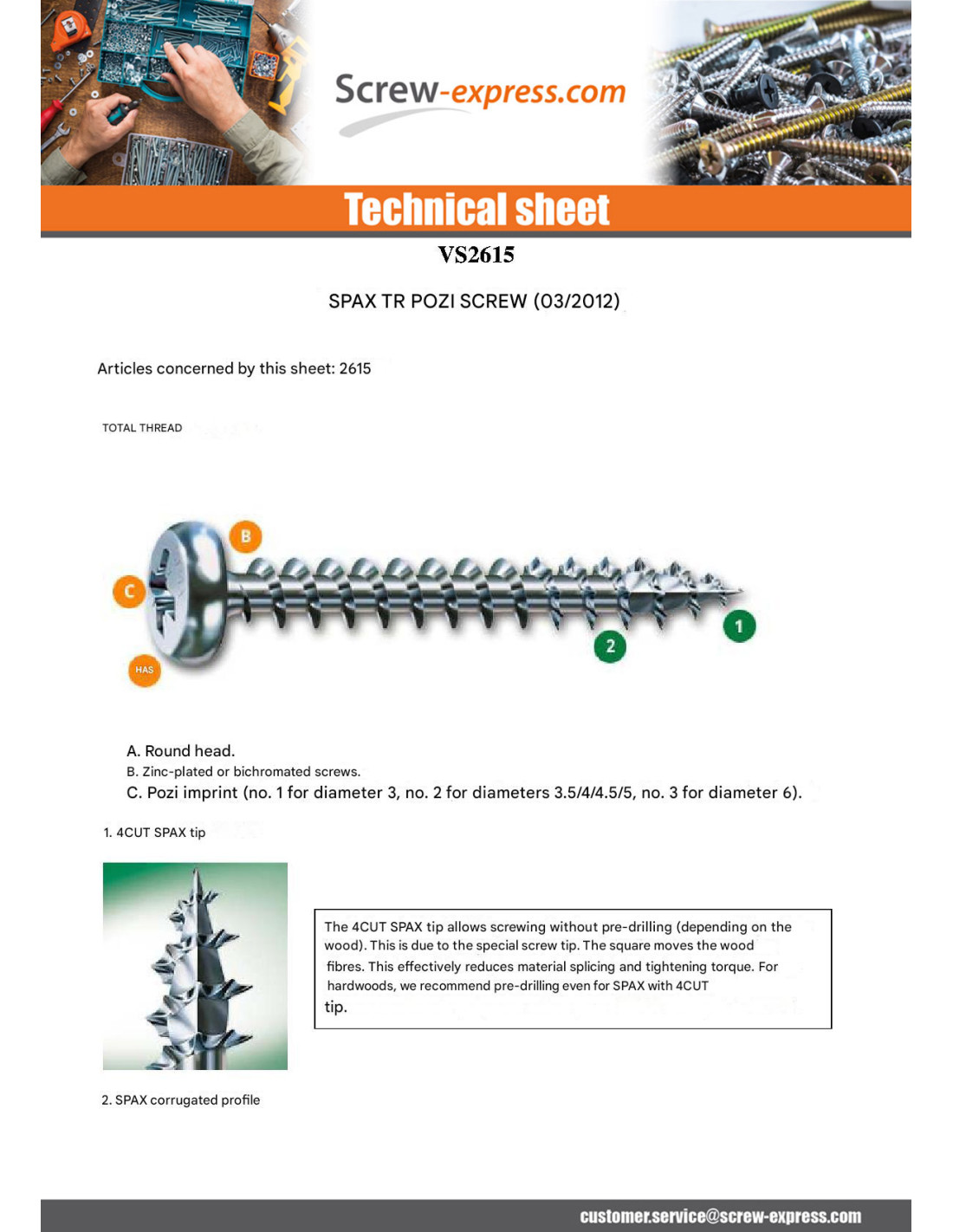 Screw-express.com

Technical sheet

VS2615

SPAX TR POZI SCREW (03/2012)

Articles concerned by this sheet: 2615

TOTAL THREAD

B

C

HAS

2

1

A. Round head.

B. Zinc-plated or bichromated screws.

C. Pozi imprint (no. 1 for diameter 3, no. 2 for diameters 3.5/4/4.5/5, no. 3 for diameter 6).

1. 4CUT SPAX tip

The 4CUT SPAX tip allows screwing without pre-drilling (depending on the wood). This is due to the special screw tip. The square moves the wood fibres. This effectively reduces material splicing and tightening torque. For hardwoods, we recommend pre-drilling even for SPAX with 4CUT tip.

2. SPAX corrugated profile

customer.service@screw-express.com