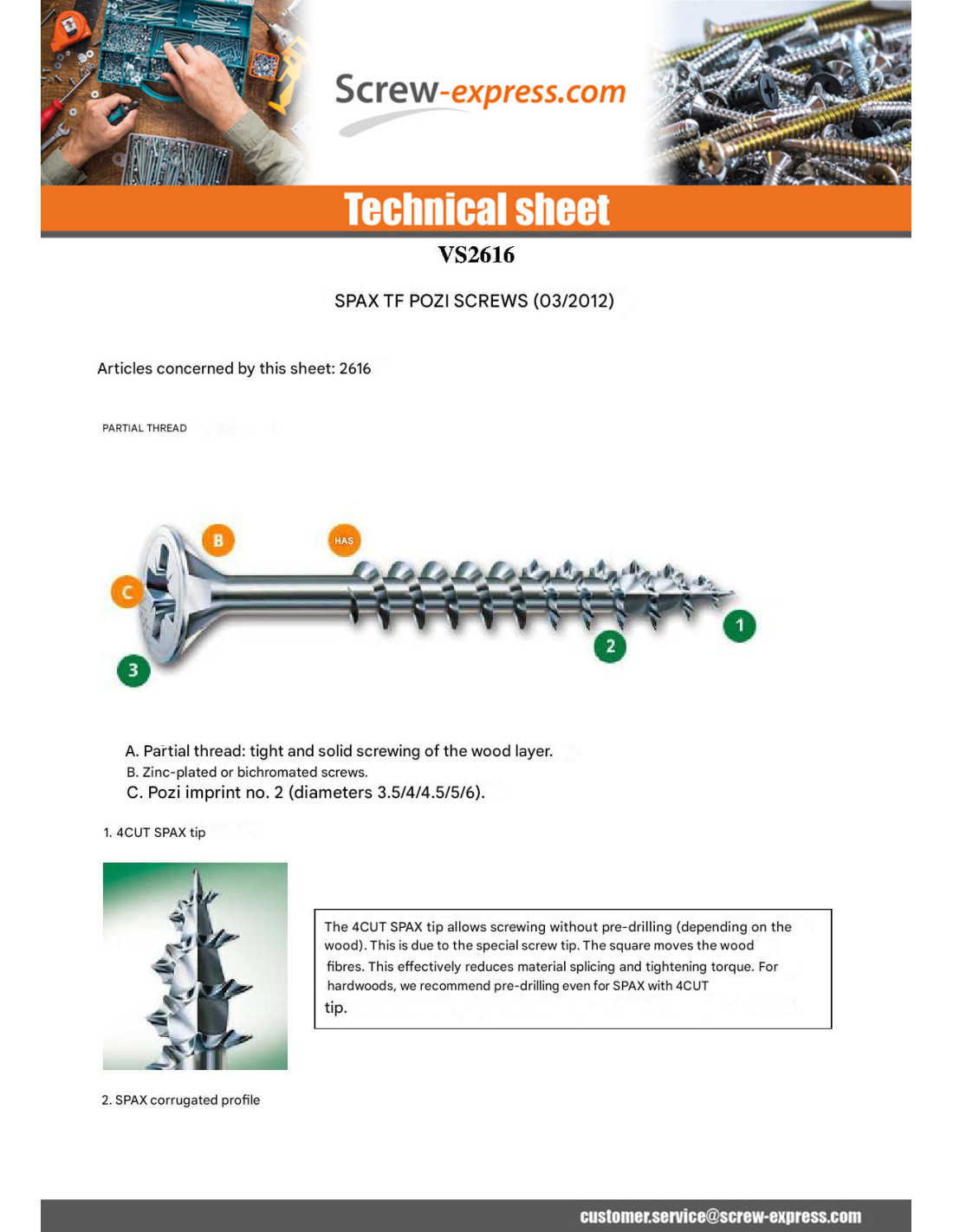 Screw-express.com

Technical sheet

VS2616

SPAX TF POZI SCREWS (03/2012)

Articles concerned by this sheet: 2616

PARTIAL THREAD

B

HAS

C

3

2

1

A. Partial thread: tight and solid screwing of the wood layer.
B. Zinc-plated or bichromated screws.
C. Pozi imprint no. 2 (diameters 3.5/4/4.5/5/6).

1. 4CUT SPAX tip

The 4CUT SPAX tip allows screwing without pre-drilling (depending on the wood). This is due to the special screw tip. The square moves the wood fibres. This effectively reduces material splicing and tightening torque. For hardwoods, we recommend pre-drilling even for SPAX with 4CUT tip.

2. SPAX corrugated profile

customer.service@screw-express.com