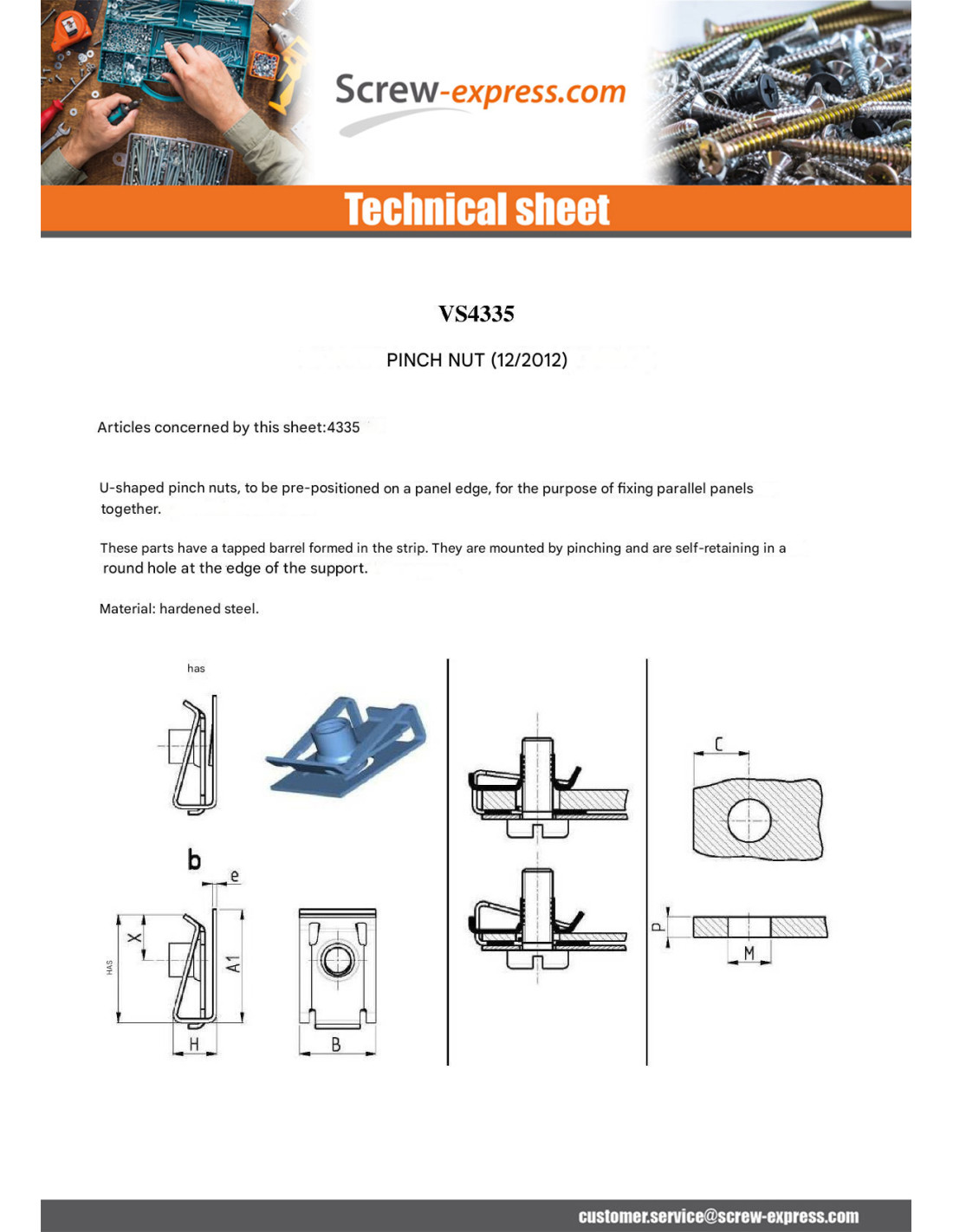 Screw-express.com

Technical sheet

VS4335

PINCH NUT (12/2012)

Articles concerned by this sheet:4335

U-shaped pinch nuts, to be pre-positioned on a panel edge, for the purpose of fixing parallel panels together.

These parts have a tapped barrel formed in the strip. They are mounted by pinching and are self-retaining in a round hole at the edge of the support.

Material: hardened steel.

has

b

e

X

HAS

A1

H

B

C

P

M

customer.service@screw-express.com