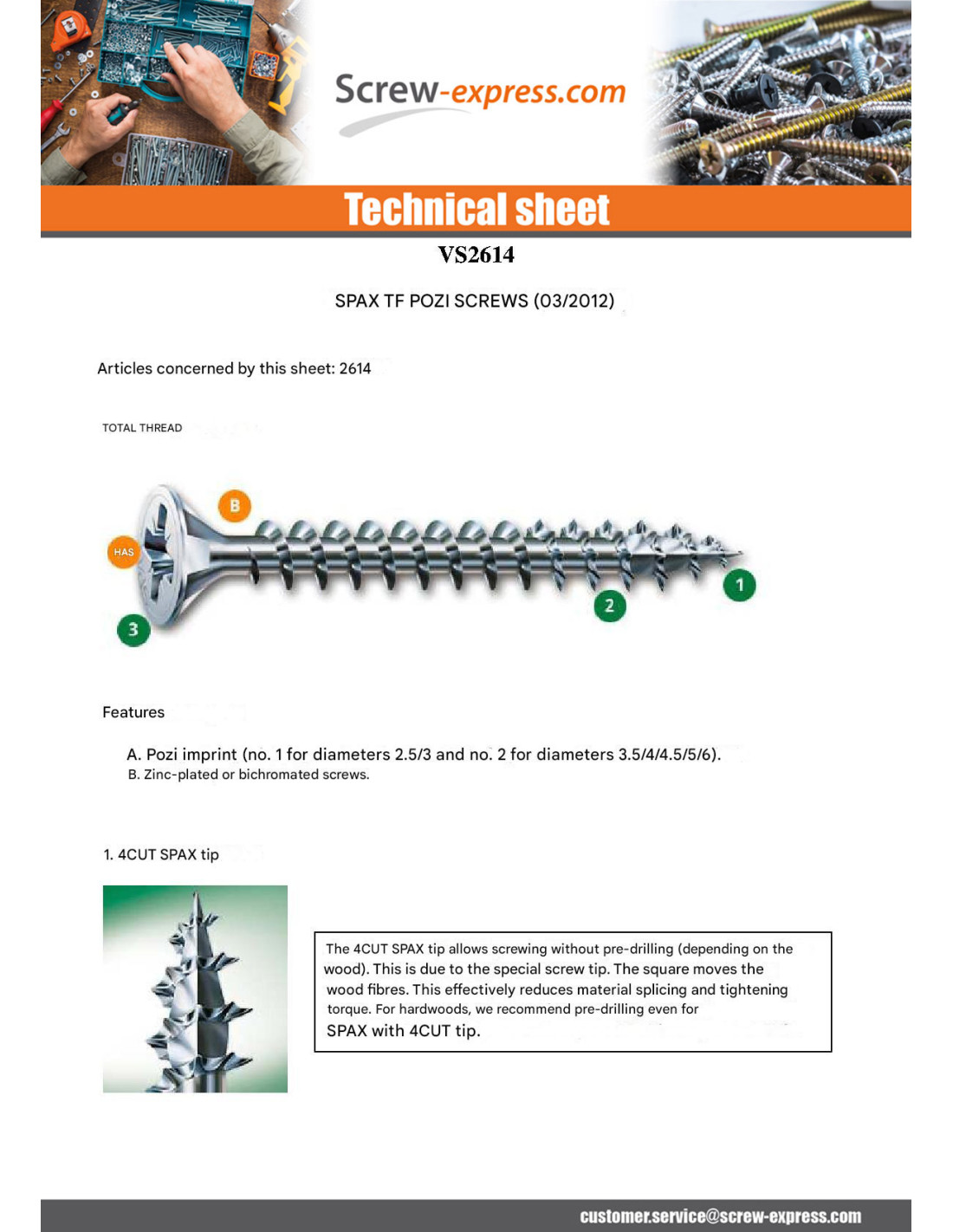 Screw-express.com

Technical sheet

VS2614

SPAX TF POZI SCREWS (03/2012)

Articles concerned by this sheet: 2614

TOTAL THREAD

B

HAS

1

2

3

Features

A. Pozi imprint (no. 1 for diameters 2.5/3 and no. 2 for diameters 3.5/4/4.5/5/6).
B. Zinc-plated or bichromated screws.

1. 4CUT SPAX tip

The 4CUT SPAX tip allows screwing without pre-drilling (depending on the wood). This is due to the special screw tip. The square moves the wood fibres. This effectively reduces material splicing and tightening torque. For hardwoods, we recommend pre-drilling even for SPAX with 4CUT tip.

customer.service@screw-express.com