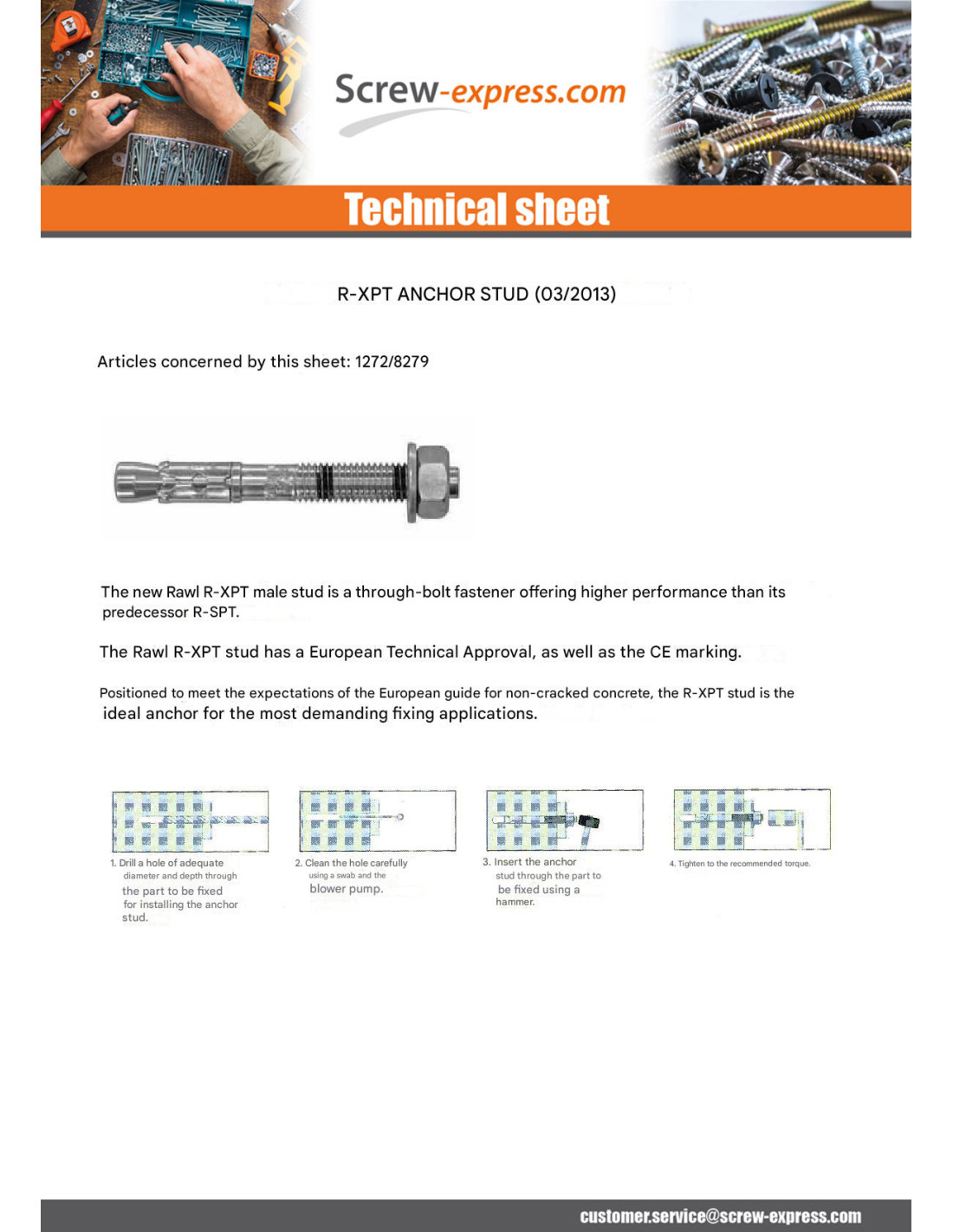 Screw-express.com

Technical sheet

R-XPT ANCHOR STUD (03/2013)

Articles concerned by this sheet: 1272/8279

The new Rawl R-XPT male stud is a through-bolt fastener offering higher performance than its predecessor R-SPT.

The Rawl R-XPT stud has a European Technical Approval, as well as the CE marking.

Positioned to meet the expectations of the European guide for non-cracked concrete, the R-XPT stud is the ideal anchor for the most demanding fixing applications.

1. Drill a hole of adequate diameter and depth through the part to be fixed for installing the anchor stud.

2. Clean the hole carefully using a swab and the blower pump.

3. Insert the anchor stud through the part to be fixed using a hammer.

4. Tighten to the recommended torque.

customer.service@screw-express.com