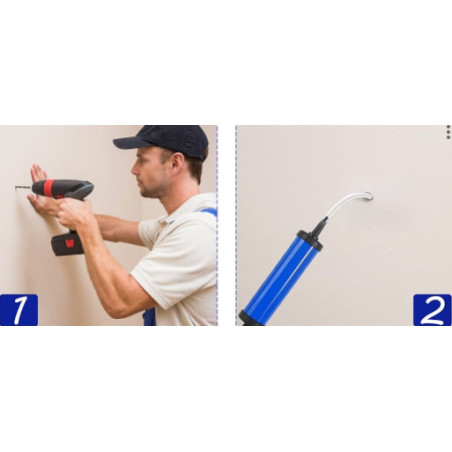 1

2