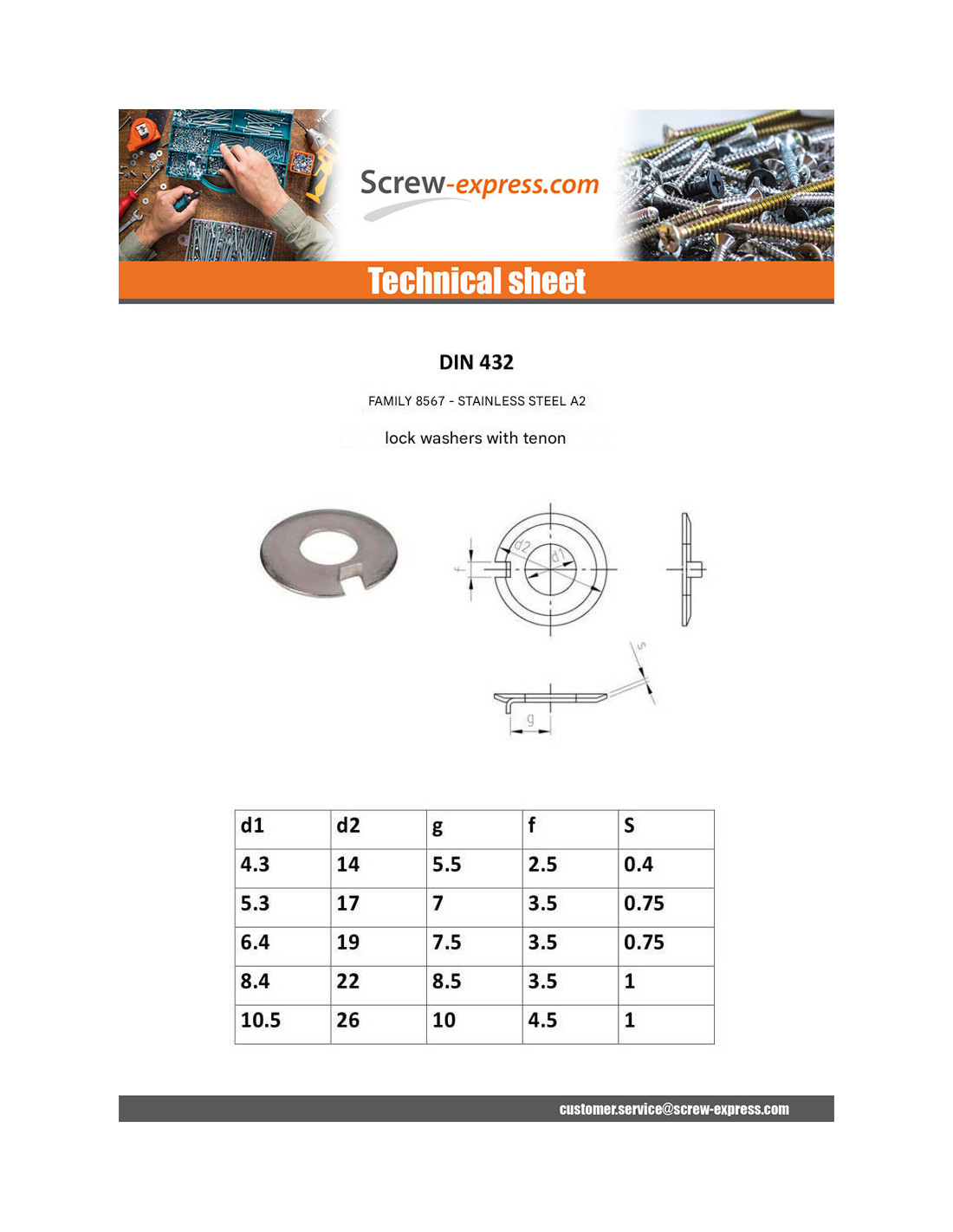 Screw-express.com

Technical sheet

DIN 432

FAMILY 8567 - STAINLESS STEEL A2

lock washers with tenon

d2

d1

f

s

g

| d1 | d2 | g | f | S |
|---|---|---|---|---|
| 4.3 | 14 | 5.5 | 2.5 | 0.4 |
| 5.3 | 17 | 7 | 3.5 | 0.75 |
| 6.4 | 19 | 7.5 | 3.5 | 0.75 |
| 8.4 | 22 | 8.5 | 3.5 | 1 |
| 10.5 | 26 | 10 | 4.5 | 1 |

customer.service@screw-express.com