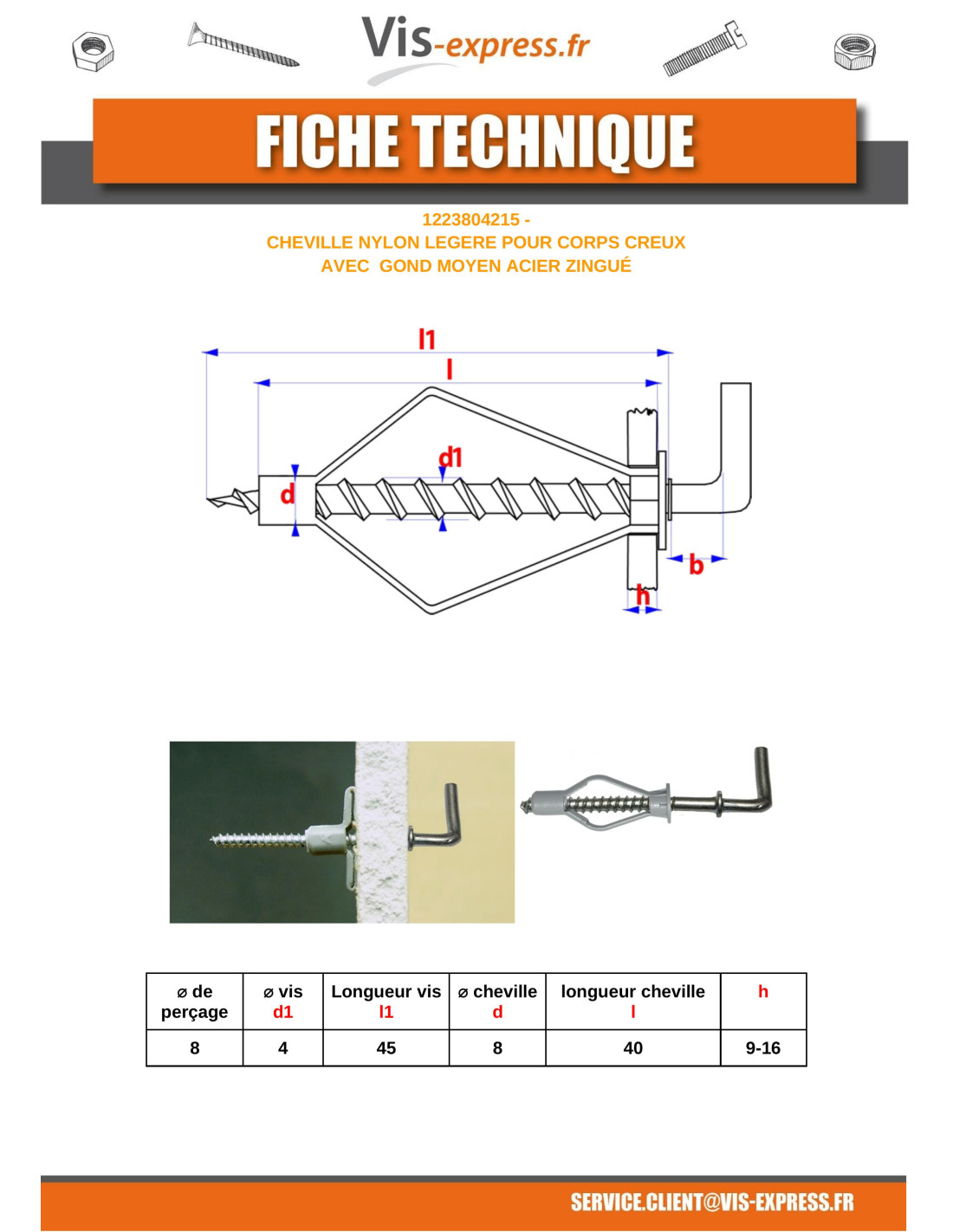 Vis-express.fr

FICHE TECHNIQUE

1223804215 -
CHEVILLE NYLON LEGERE POUR CORPS CREUX
AVEC GOND MOYEN ACIER ZINGUÉ

l1
l
d1
d
b
h

| ⌀ de perçage | ⌀ vis d1 | Longueur vis l1 | ⌀ cheville d | longueur cheville l | h |
|---|---|---|---|---|---|
| 8 | 4 | 45 | 8 | 40 | 9-16 |

SERVICE.CLIENT@VIS-EXPRESS.FR