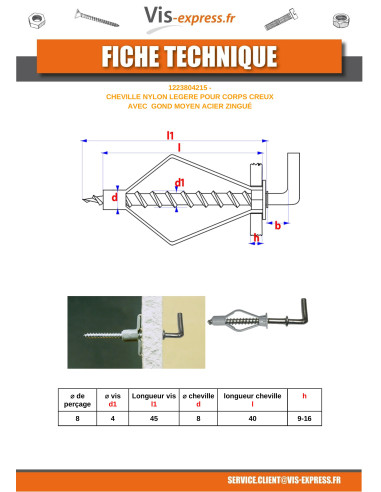 Vis-express.fr

FICHE TECHNIQUE

1223804215 -
CHEVILLE NYLON LEGERE POUR CORPS CREUX
AVEC GOND MOYEN ACIER ZINGUÉ

l1
l
d1
d
b
h

| ø de perçage | ø vis d1 | Longueur vis l1 | ø cheville d | longueur cheville l | h |
|---|---|---|---|---|---|
| 8 | 4 | 45 | 8 | 40 | 9-16 |

SERVICE.CLIENT@VIS-EXPRESS.FR