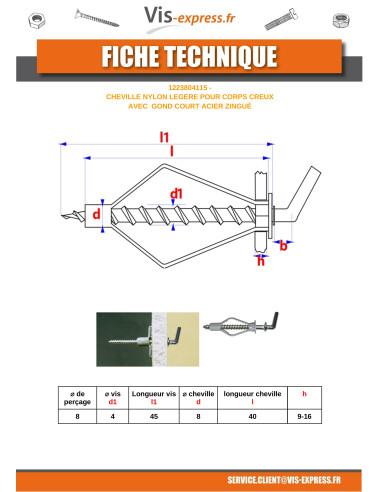 Vis-express.fr

FICHE TECHNIQUE

1223804115 -
CHEVILLE NYLON LEGERE POUR CORPS CREUX
AVEC GOND COURT ACIER ZINGUÉ

l1
l
d1
d
b
h

| ø de perçage | ø vis d1 | Longueur vis l1 | ø cheville d | longueur cheville l | h |
|---|---|---|---|---|---|
| 8 | 4 | 45 | 8 | 40 | 9-16 |

SERVICE.CLIENT@VIS-EXPRESS.FR