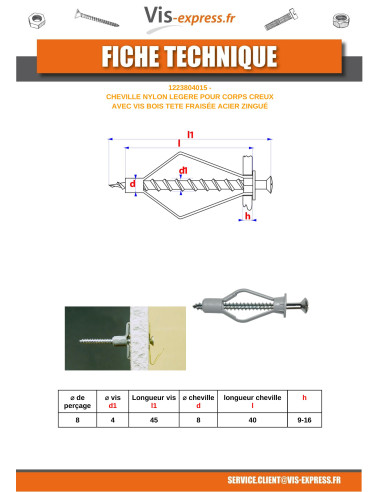 Vis-express.fr

FICHE TECHNIQUE

1223804015 -
CHEVILLE NYLON LEGERE POUR CORPS CREUX
AVEC VIS BOIS TETE FRAISÉE ACIER ZINGUÉ

l1
l
d1
d
h

| ø de perçage | ø vis d1 | Longueur vis l1 | ø cheville d | longueur cheville l | h |
|---|---|---|---|---|---|
| 8 | 4 | 45 | 8 | 40 | 9-16 |

SERVICE.CLIENT@VIS-EXPRESS.FR